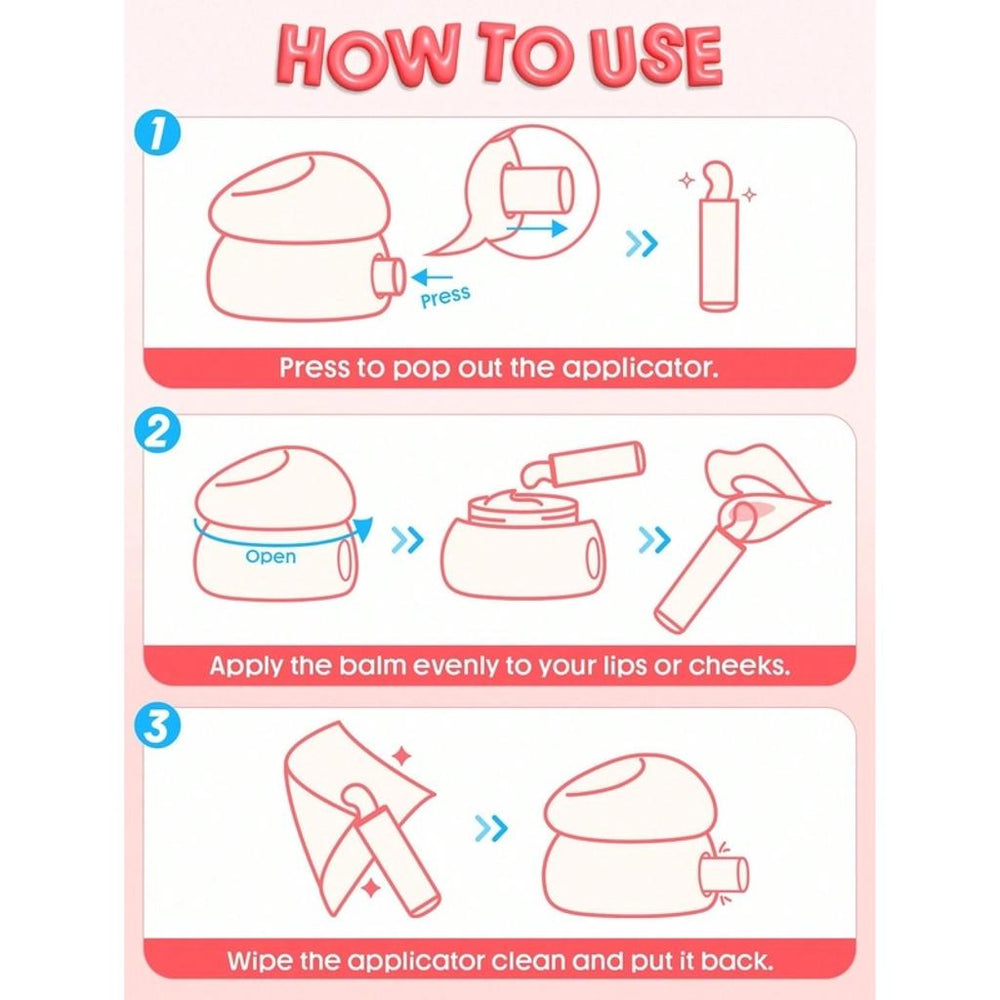 HOW TO USE

1

Press

Press to pop out the applicator.

2

Open

Apply the balm evenly to your lips or cheeks.

3

Wipe the applicator clean and put it back.