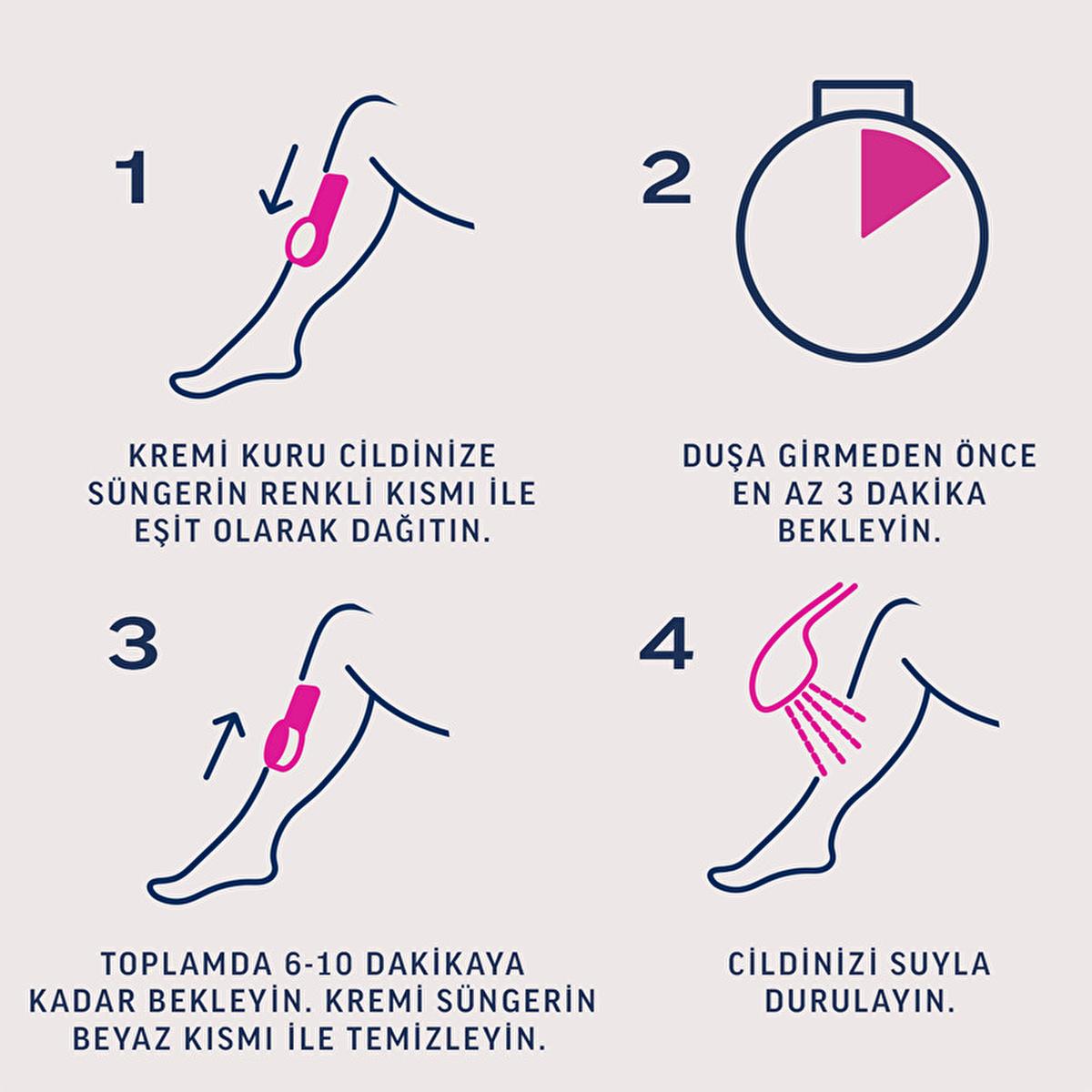 1

KREMİ KURU CİLDİNİZE SÜNGERİN RENKLİ KISMI İLE EŞİT OLARAK DAĞITIN.

2

DUŞA GİRMEDEN ÖNCE EN AZ 3 DAKİKA BEKLEYİN.

3

TOPLAMDA 6-10 DAKİKAYA KADAR BEKLEYİN. KREMİ SÜNGERİN BEYAZ KISMI İLE TEMİZLEYİN.

4

CİLDİNİZİ SUYLA DURULAYIN.